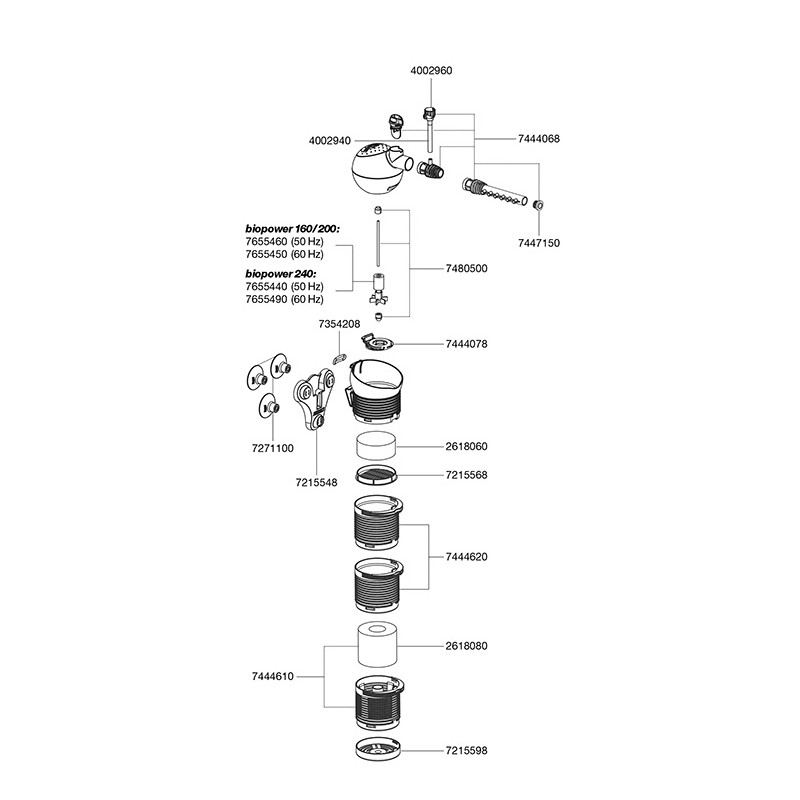 4002960

4002940

7444068

7447150

biopower 160/200:
7655460 (50 Hz)
7655450 (60 Hz)

biopower 240:
7655440 (50 Hz)
7655490 (60 Hz)

7480500

7354208

7444078

7271100

7215548

2618060

7215568

7444620

2618080

7444610

7215598