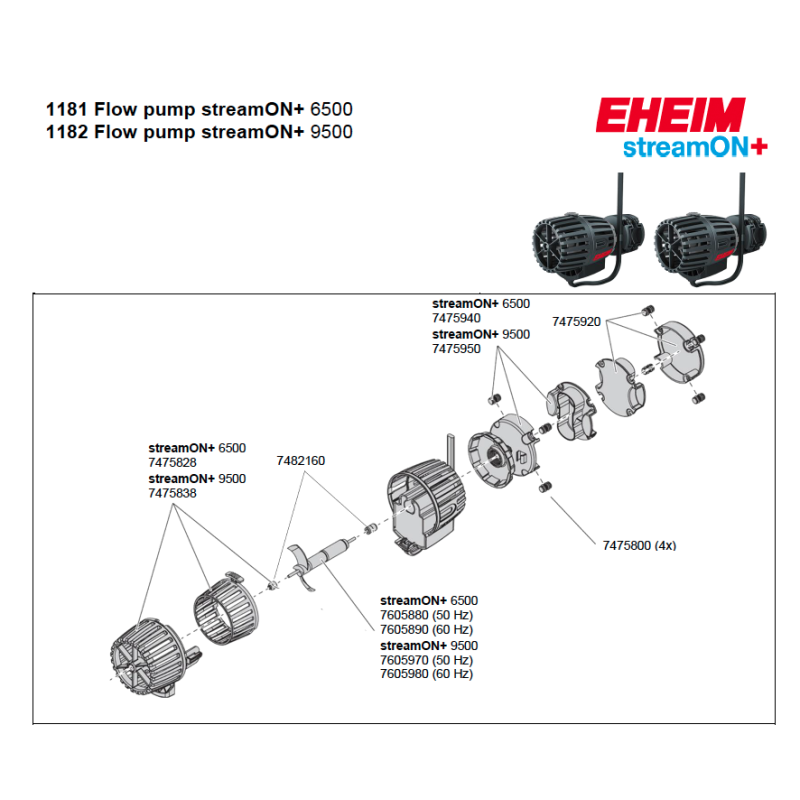 1181 Flow pump streamON+ 6500
1182 Flow pump streamON+ 9500

EHEIM
streamON+

streamON+ 6500
7475940
streamON+ 9500
7475950

7475920

streamON+ 6500
7475828
streamON+ 9500
7475838

7482160

7475800 (4x)

streamON+ 6500
7605880 (50 Hz)
7605890 (60 Hz)
streamON+ 9500
7605970 (50 Hz)
7605980 (60 Hz)